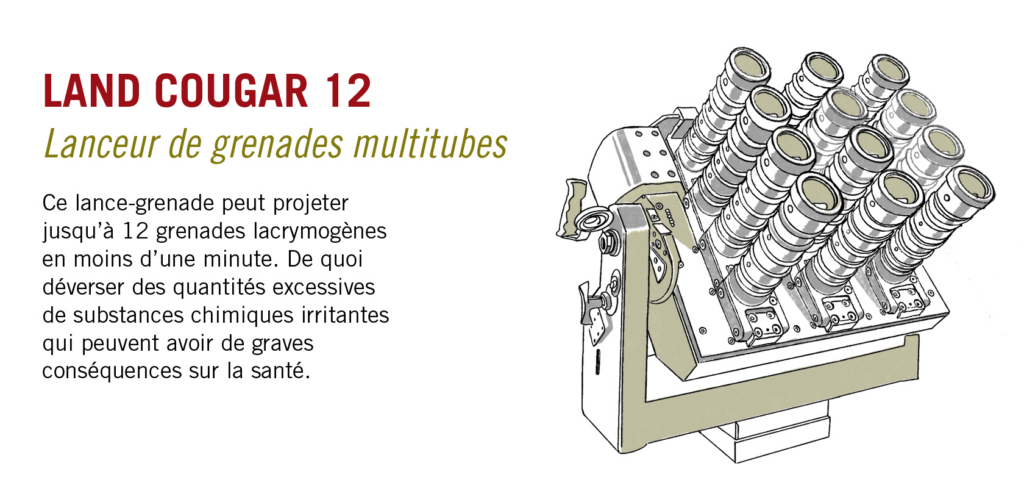 LAND COUGAR 12
Lanceur de grenades multitubes

Ce lance-grenade peut projeter jusqu'à 12 grenades lacrymogènes en moins d'une minute. De quoi déverser des quantités excessives de substances chimiques irritantes qui peuvent avoir de graves conséquences sur la santé.